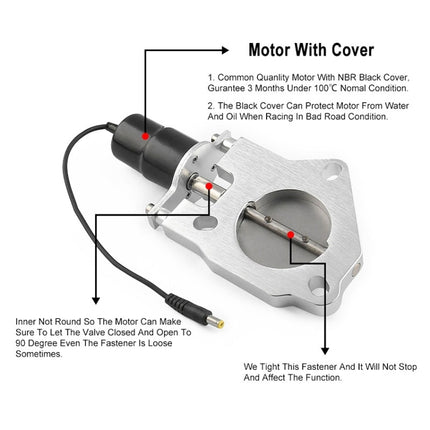 Motor With Cover

1. Common Quanlity Motor With NBR Black Cover, Gurantee 3 Months Under 100℃ Nomal Condition.

2. The Black Cover Can Protect Motor From Water And Oil When Racing In Bad Road Condition.

Inner Not Round So The Motor Can Make Sure To Let The Valve Closed And Open To 90 Degree Even The Fastener Is Loose Sometimes.

We Tight This Fastener And It Will Not Stop And Affect The Function.