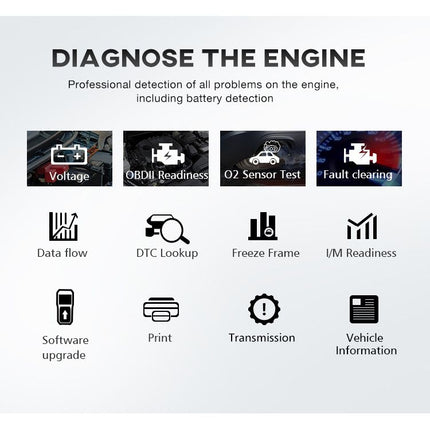 DIAGNOSE THE ENGINE

Professional detection of all problems on the engine, including battery detection

Voltage

OBDII Readiness

O2 Sensor Test

Fault clearing

Data flow

DTC Lookup

Freeze Frame

I/M Readiness

Software upgrade

Print

Transmission

Vehicle Information