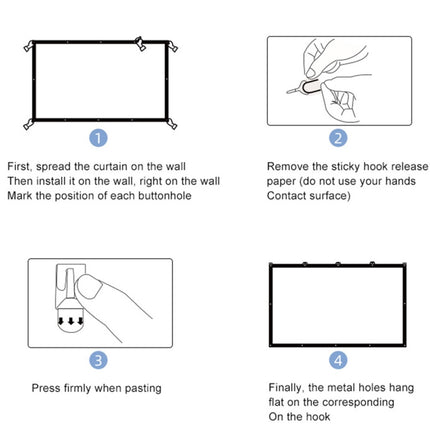 1

First, spread the curtain on the wall
Then install it on the wall, right on the wall
Mark the position of each buttonhole

2

Remove the sticky hook release paper (do not use your hands Contact surface)

3

Press firmly when pasting

4

Finally, the metal holes hang flat on the corresponding On the hook