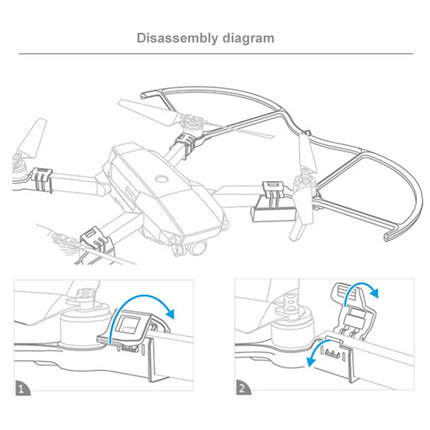 Disassembly diagram

1

2