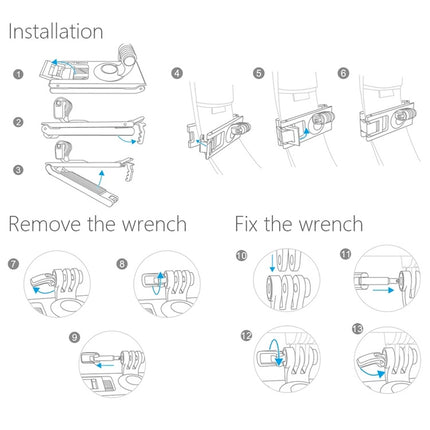 Installation

1
2
3
4
5
6

Remove the wrench

7
8
9

Fix the wrench

10
11
12
13