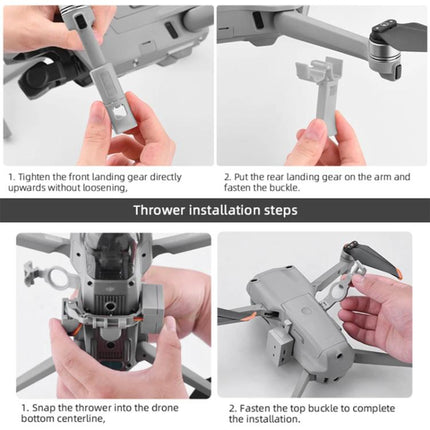 1. Tighten the front landing gear directly upwards without loosening,

2. Put the rear landing gear on the arm and fasten the buckle.

Thrower installation steps

1. Snap the thrower into the drone bottom centerline,

2. Fasten the top buckle to complete the installation.