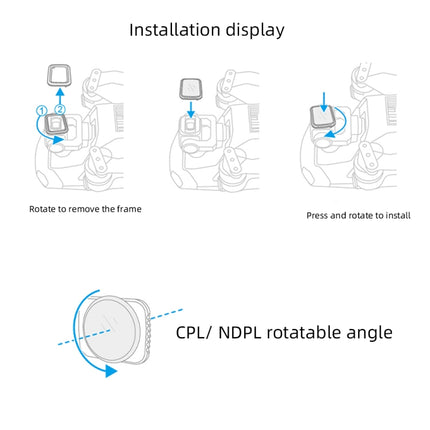 Installation display

1
2

Rotate to remove the frame

Press and rotate to install

CPL/ NDPL rotatable angle