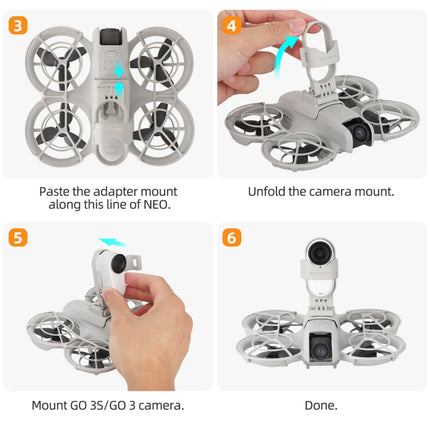 3

Paste the adapter mount along this line of NEO.

4

Unfold the camera mount.

5

Mount GO 3S/GO 3 camera.

6

Done.