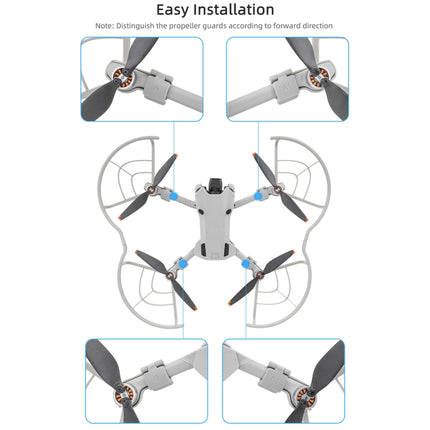 Easy Installation

Note: Distinguish the propeller guards according to forward direction