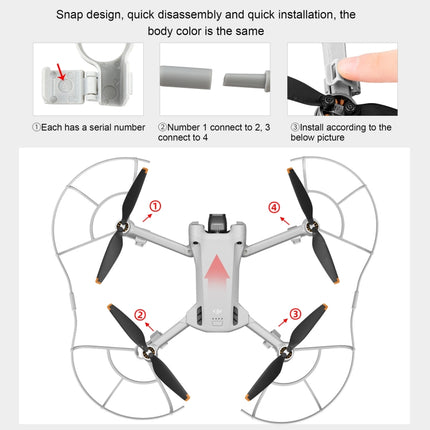 Snap design, quick disassembly and quick installation, the body color is the same

①Each has a serial number

②Number 1 connect to 2, 3 connect to 4

③Install according to the below picture

①

④

②

③