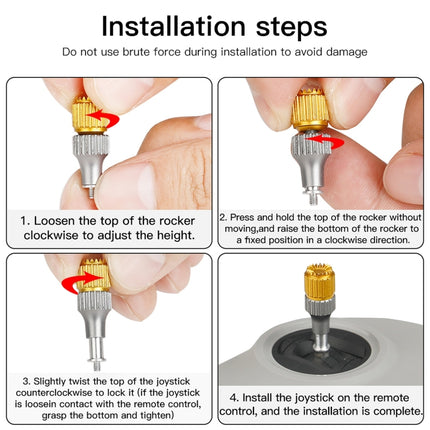 Installation steps

Do not use brute force during installation to avoid damage

1. Loosen the top of the rocker clockwise to adjust the height.

2. Press and hold the top of the rocker without moving,and raise the bottom of the rocker to a fixed position in a clockwise direction.

3. Slightly twist the top of the joystick counterclockwise to lock it (if the joystick is loosein contact with the remote control, grasp the bottom and tighten)

4. Install the joystick on the remote control, and the installation is complete.