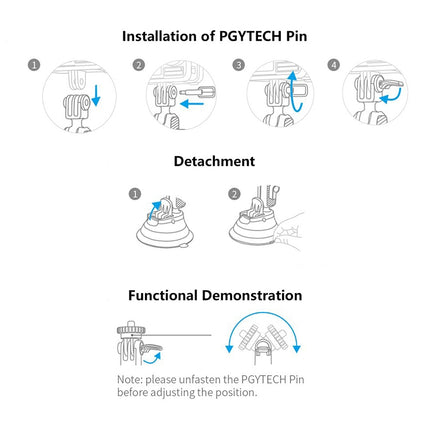 Installation of PGYTECH Pin

1

2

3

4

Detachment

1

2

Functional Demonstration

Note: please unfasten the PGYTECH Pin before adjusting the position.