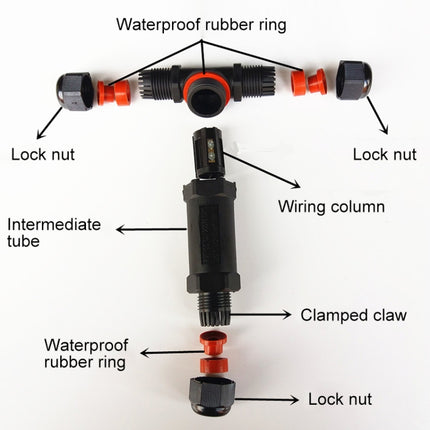 Waterproof rubber ring

Lock nut

Lock nut

Wiring column

Intermediate tube

Clamped claw

Waterproof rubber ring

Lock nut