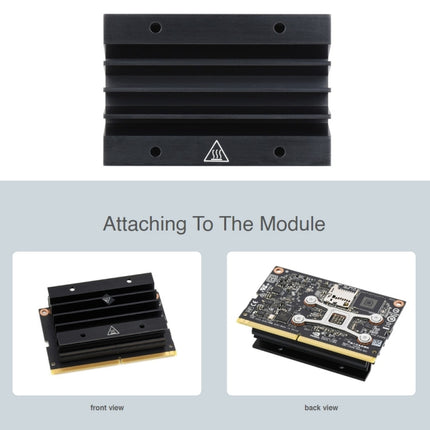 Attaching To The Module

front view

back view