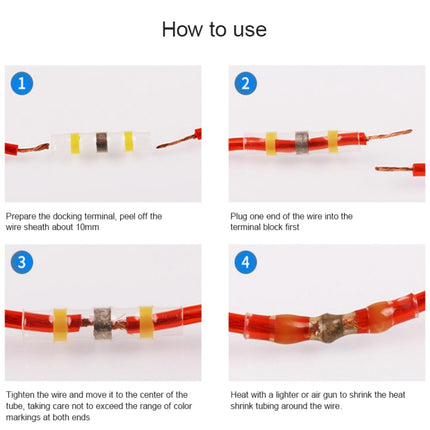 How to use

1

Prepare the docking terminal, peel off the wire sheath about 10mm

2

Plug one end of the wire into the terminal block first

3

Tighten the wire and move it to the center of the tube, taking care not to exceed the range of color markings at both ends

4

Heat with a lighter or air gun to shrink the heat shrink tubing around the wire.