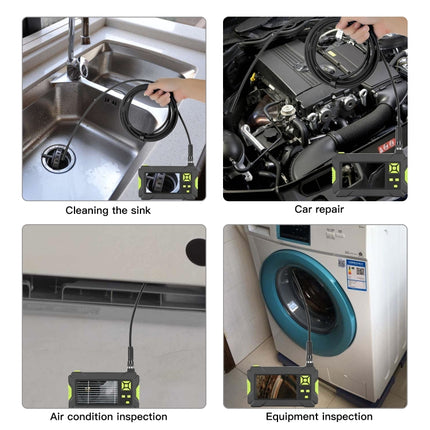 Cleaning the sink

Car repair

Air condition inspection

Equipment inspection