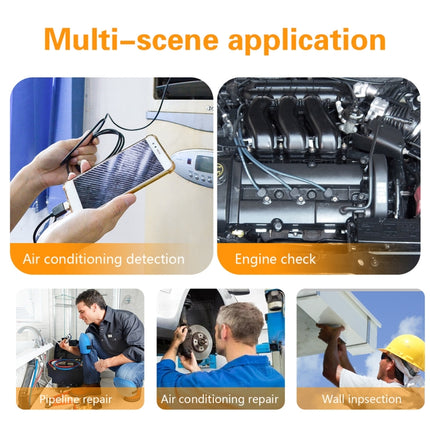 Multi–scene application

Air conditioning detection

Engine check

Pipeline repair

Air conditioning repair

Wall inpsection