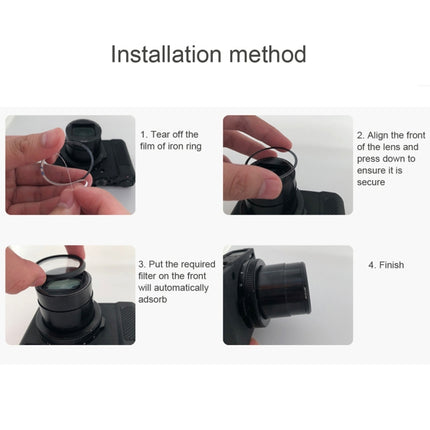 Installation method

1. Tear off the film of iron ring

2. Align the front of the lens and press down to ensure it is secure

3. Put the required filter on the front will automatically adsorb

4. Finish