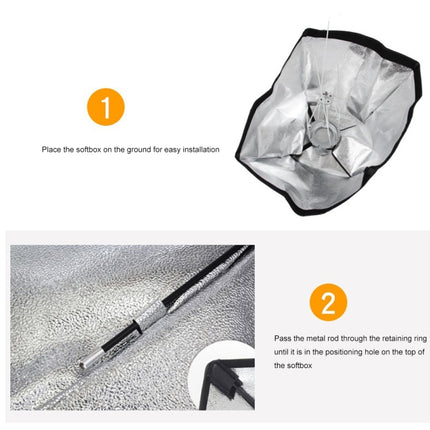 1

Place the softbox on the ground for easy installation

2

Pass the metal rod through the retaining ring until it is in the positioning hole on the top of the softbox