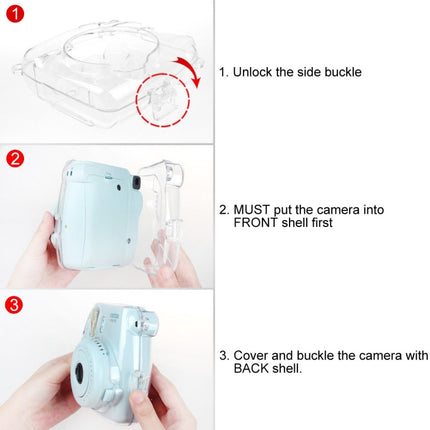 1

1. Unlock the side buckle

2

2. MUST put the camera into FRONT shell first

3

3. Cover and buckle the camera with BACK shell.