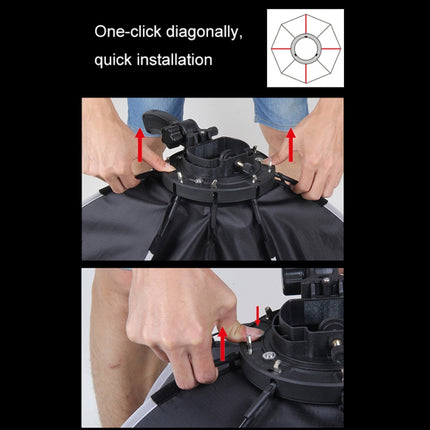 One-click diagonally,
quick installation