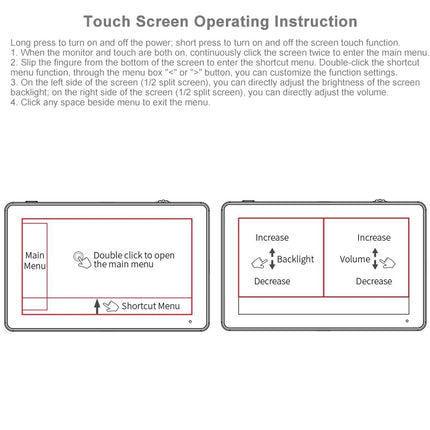 Touch Screen Operating Instruction

Long press to turn on and off the power; short press to turn on and off the screen touch function.
1. When the monitor and touch are both on, continuously click the screen twice to enter the main menu.
2. Slip the fingure from the bottom of the screen to enter the shortcut menu. Double-click the shortcut menu function, through the menu box "<" or ">" button, you can customize the function settings.
3. On the left side of the screen (1/2 split screen), you can directly adjust the brightness of the screen backlight; on the right side of the screen (1/2 split screen), you can directly adjust the volume.
4. Click any space beside menu to exit the menu.

Main Menu

Double click to open the main menu

Shortcut Menu

Increase

Backlight

Decrease

Increase

Volume

Decrease