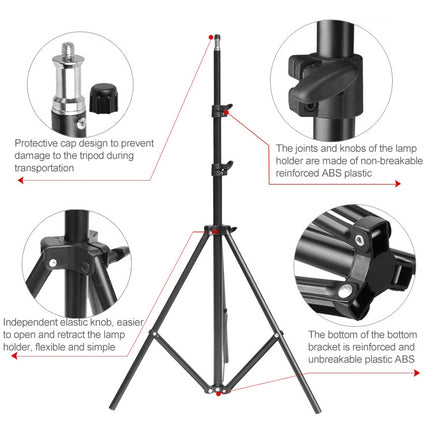 Protective cap design to prevent damage to the tripod during transportation

The joints and knobs of the lamp holder are made of non-breakable reinforced ABS plastic

Independent elastic knob, easier to open and retract the lamp holder, flexible and simple

The bottom of the bottom bracket is reinforced and unbreakable plastic ABS