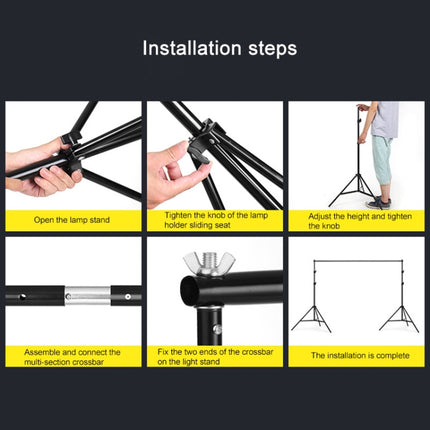 Installation steps

Open the lamp stand

Tighten the knob of the lamp holder sliding seat

Adjust the height and tighten the knob

Assemble and connect the multi-section crossbar

Fix the two ends of the crossbar on the light stand

The installation is complete