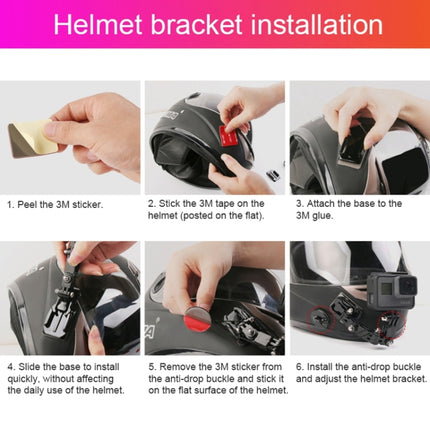 Helmet bracket installation

1. Peel the 3M sticker.

2. Stick the 3M tape on the helmet (posted on the flat).

3. Attach the base to the 3M glue.

4. Slide the base to install quickly, without affecting the daily use of the helmet.

5. Remove the 3M sticker from the anti-drop buckle and stick it on the flat surface of the helmet.

6. Install the anti-drop buckle and adjust the helmet bracket.