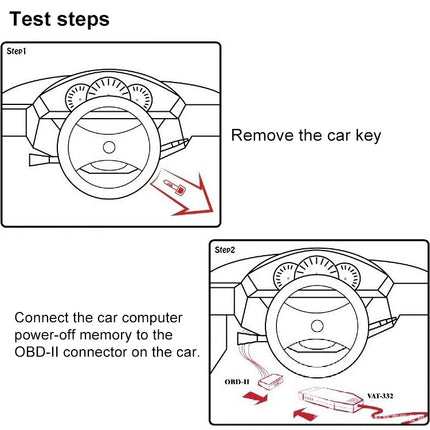 Test steps

Step1

Remove the car key

Step2

Connect the car computer power-off memory to the OBD-II connector on the car.

OBD-II

VAT-332