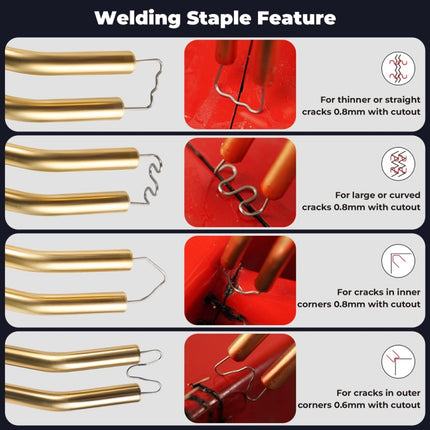 Welding Staple Feature

For thinner or straight cracks 0.8mm with cutout

For large or curved cracks 0.8mm with cutout

For cracks in inner corners 0.8mm with cutout

For cracks in outer corners 0.6mm with cutout