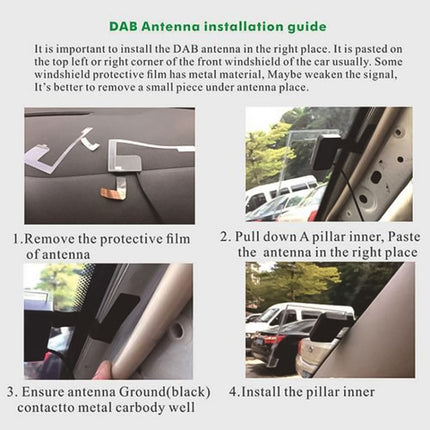 DAB Antenna installation guide

It is important to install the DAB antenna in the right place. It is pasted on the top left or right corner of the front windshield of the car usually. Some windshield protective film has metal material, Maybe weaken the signal, It's better to remove a small piece under antenna place.

1.Remove the protective film of antenna

2. Pull down A pillar inner, Paste the antenna in the right place

3. Ensure antenna Ground(black) contactto metal carbody well

4.Install the pillar inner