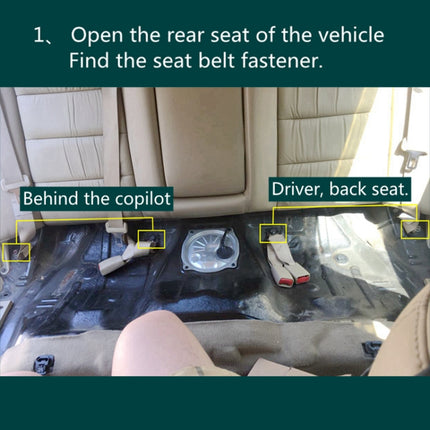 1、 Open the rear seat of the vehicle
Find the seat belt fastener.

Behind the copilot

Driver, back seat.