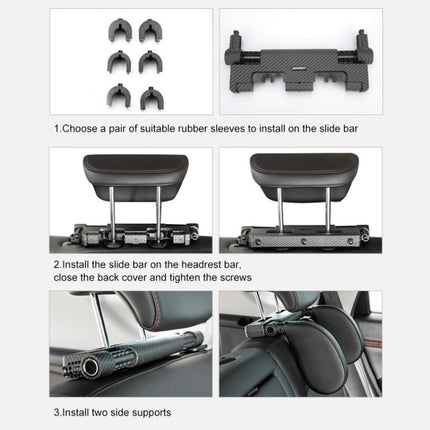 1.Choose a pair of suitable rubber sleeves to install on the slide bar

2.Install the slide bar on the headrest bar, close the back cover and tighten the screws

3.Install two side supports