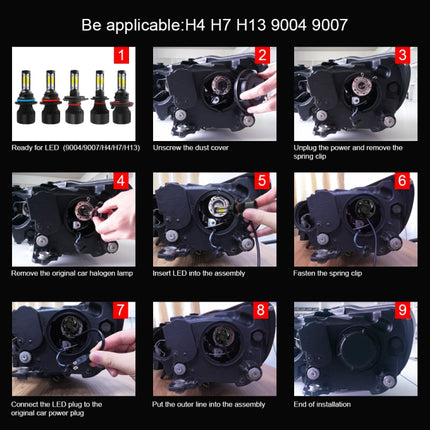 Be applicable:H4 H7 H13 9004 9007

1
Ready for LED (9004/9007/H4/H7/H13)

2
Unscrew the dust cover

3
Unplug the power and remove the spring clip

4
Remove the original car halogen lamp

5
Insert LED into the assembly

6
Fasten the spring clip

7
Connect the LED plug to the original car power plug

8
Put the outer line into the assembly

9
End of installation