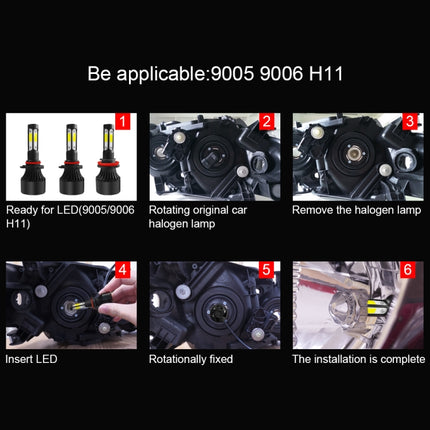 Be applicable:9005 9006 H11

1
Ready for LED(9005/9006 H11)

2
Rotating original car halogen lamp

3
Remove the halogen lamp

4
Insert LED

5
Rotationally fixed

6
The installation is complete