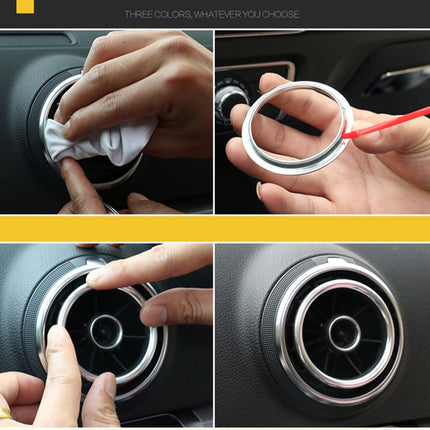 THREE COLORS, WHATEVER YOU CHOOSE