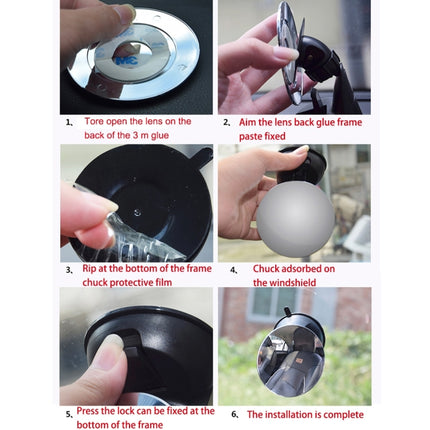 3M

1、 Tore open the lens on the back of the 3 m glue

2、 Aim the lens back glue frame paste fixed

3、 Rip at the bottom of the frame chuck protective film

4、 Chuck adsorbed on the windshield

5、 Press the lock can be fixed at the bottom of the frame

6、 The installation is complete