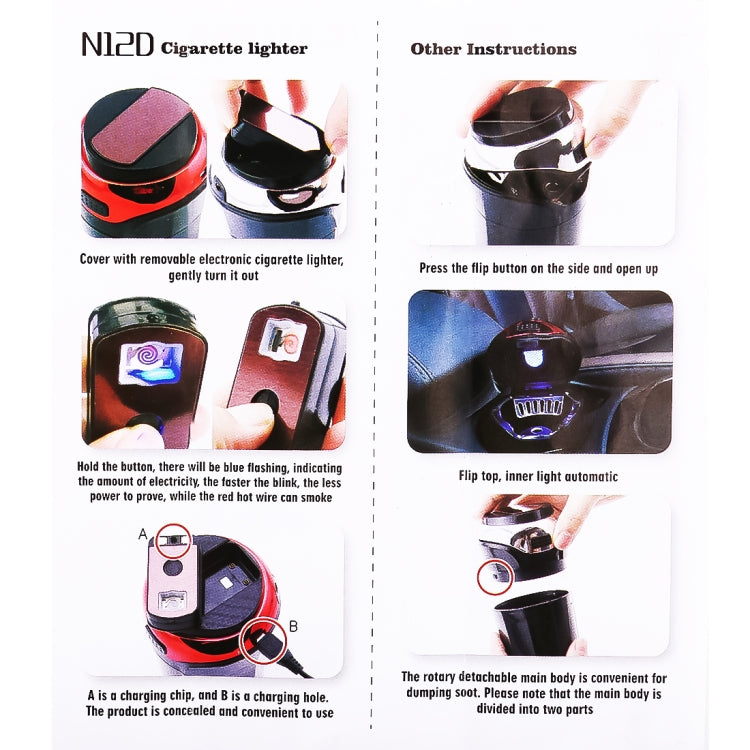 N12D Cigarette lighter

Cover with removable electronic cigarette lighter, gently turn it out

Hold the button, there will be blue flashing, indicating the amount of electricity, the faster the blink, the less power to prove, while the red hot wire can smoke

A

B

A is a charging chip, and B is a charging hole. The product is concealed and convenient to use

Other Instructions

Press the flip button on the side and open up

Flip top, inner light automatic

The rotary detachable main body is convenient for dumping soot. Please note that the main body is divided into two parts