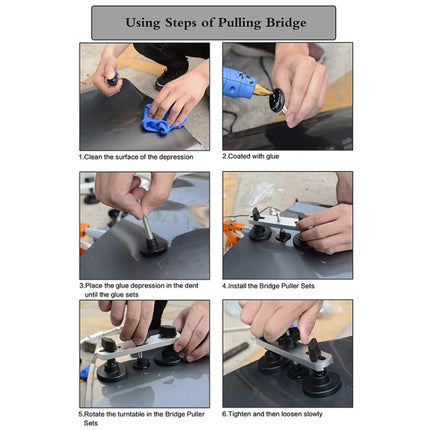 Using Steps of Pulling Bridge

1.Clean the surface of the depression

2.Coated with glue

3.Place the glue depression in the dent until the glue sets

4.Install the Bridge Puller Sets

5.Rotate the turntable in the Bridge Puller Sets

6.Tighten and then loosen slowly