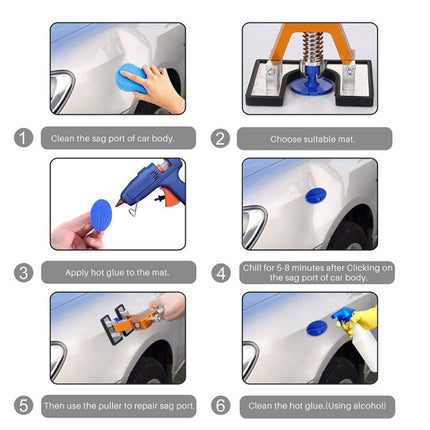 1 Clean the sag port of car body.

2 Choose suitable mat.

3 Apply hot glue to the mat.

4 Chill for 5-8 minutes after Clicking on the sag port of car body.

5 Then use the puller to repair sag port.

6 Clean the hot glue.(Using alcohol)