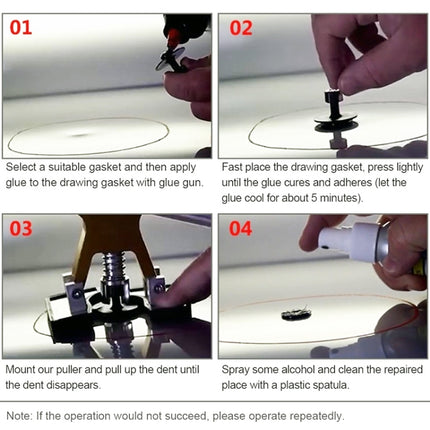 01

Select a suitable gasket and then apply glue to the drawing gasket with glue gun.

02

Fast place the drawing gasket, press lightly until the glue cures and adheres (let the glue cool for about 5 minutes).

03

Mount our puller and pull up the dent until the dent disappears.

04

Spray some alcohol and clean the repaired place with a plastic spatula.

Note: If the operation would not succeed, please operate repeatedly.