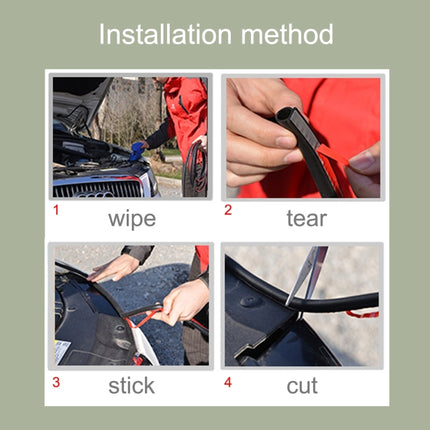 Installation method

1 wipe

2 tear

3 stick

4 cut