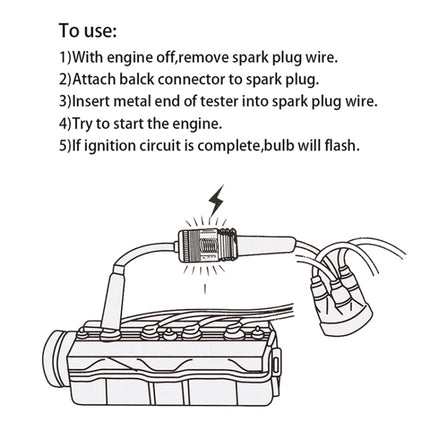 To use:

1)With engine off,remove spark plug wire.
2)Attach balck connector to spark plug.
3)Insert metal end of tester into spark plug wire.
4)Try to start the engine.
5)If ignition circuit is complete,bulb will flash.