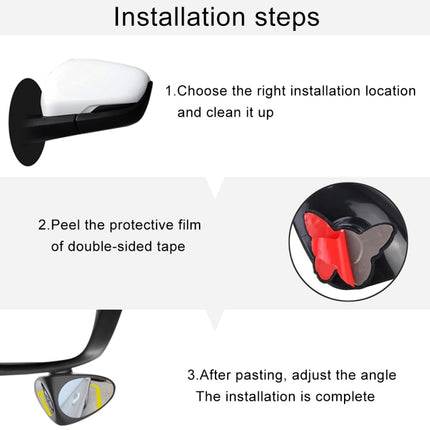 Installation steps

1.Choose the right installation location and clean it up

2.Peel the protective film of double-sided tape

3.After pasting, adjust the angle
The installation is complete