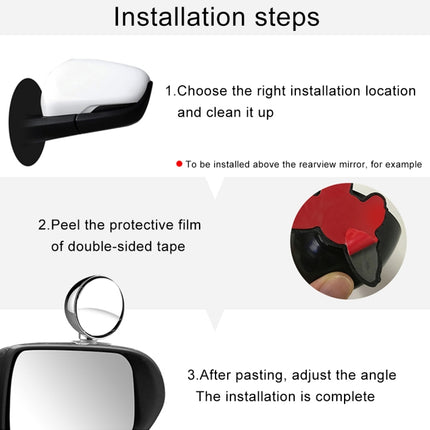 Installation steps

1.Choose the right installation location and clean it up

To be installed above the rearview mirror, for example

2.Peel the protective film of double-sided tape

3.After pasting, adjust the angle
The installation is complete