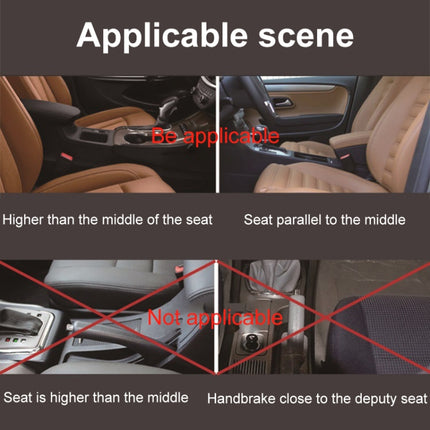 Applicable scene

Be applicable

Higher than the middle of the seat

Seat parallel to the middle

Not applicable

Seat is higher than the middle

Handbrake close to the deputy seat