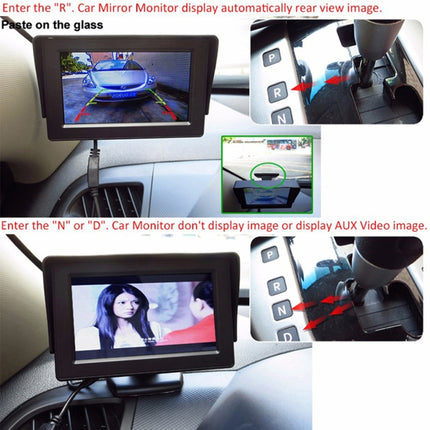 Enter the "R". Car Mirror Monitor display automatically rear view image.

Paste on the glass

P
R
N

Enter the "N" or "D". Car Monitor don't display image or display AUX Video image.

P
R
N
D