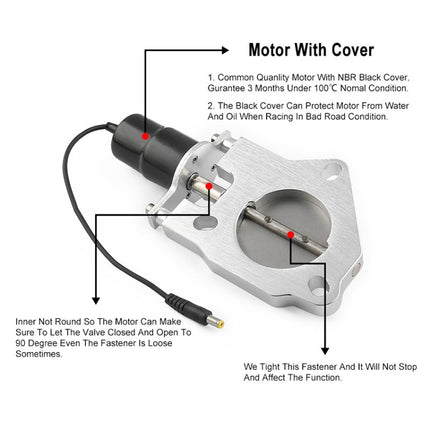 Motor With Cover

1. Common Quanlity Motor With NBR Black Cover, Gurantee 3 Months Under 100℃ Nomal Condition.

2. The Black Cover Can Protect Motor From Water And Oil When Racing In Bad Road Condition.

Inner Not Round So The Motor Can Make Sure To Let The Valve Closed And Open To 90 Degree Even The Fastener Is Loose Sometimes.

We Tight This Fastener And It Will Not Stop And Affect The Function.