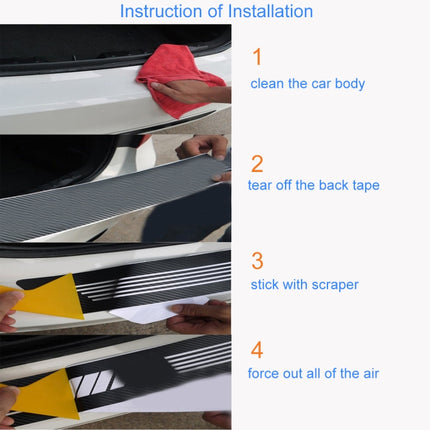 Instruction of Installation

1
clean the car body

2
tear off the back tape

3
stick with scraper

4
force out all of the air