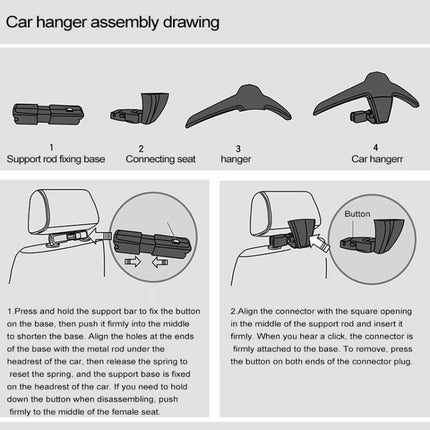 Car hanger assembly drawing

1
Support rod fixing base

2
Connecting seat

3
hanger

4
Car hangerr

1.Press and hold the support bar to fix the button on the base, then push it firmly into the middle to shorten the base. Align the holes at the ends of the base with the metal rod under the headrest of the car, then release the spring to reset the spring, and the support base is fixed on the headrest of the car. If you need to hold down the button when disassembling, push firmly to the middle of the female seat.

Button

2.Align the connector with the square opening in the middle of the support rod and insert it firmly. When you hear a click, the connector is firmly attached to the base. To remove, press the button on both ends of the connector plug.