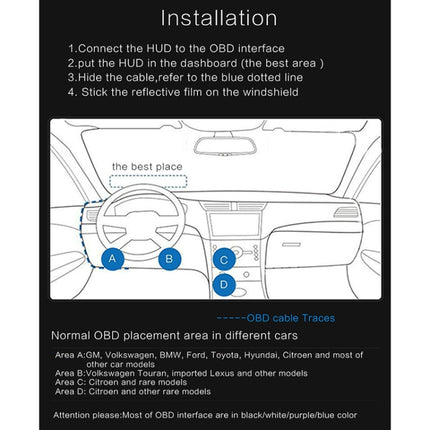 Installation

1.Connect the HUD to the OBD interface
2.put the HUD in the dashboard (the best area )
3.Hide the cable,refer to the blue dotted line
4. Stick the reflective film on the windshield

the best place

A B C D

-----OBD cable Traces

Normal OBD placement area in different cars

Area A:GM, Volkswagen, BMW, Ford, Toyota, Hyundai, Citroen and most of other car models
Area B:Volkswagen Touran, imported Lexus and other models
Area C: Citroen and rare models
Area D: Citroen and other rare models

Attention please:Most of OBD interface are in black/white/purple/blue color