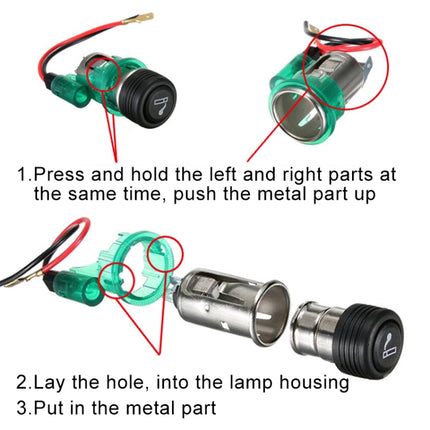 1.Press and hold the left and right parts at the same time, push the metal part up

2.Lay the hole, into the lamp housing
3.Put in the metal part