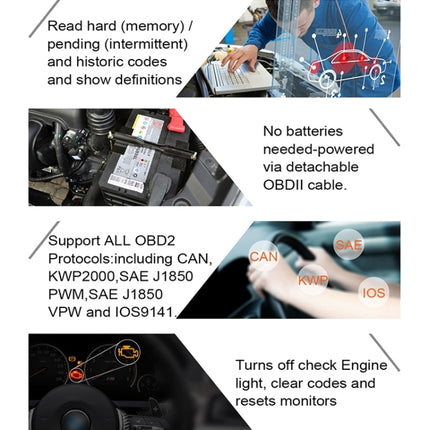 Read hard (memory) / pending (intermittent) and historic codes and show definitions

No batteries needed-powered via detachable OBDII cable.

Support ALL OBD2 Protocols:including CAN, KWP2000,SAE J1850 PWM,SAE J1850 VPW and IOS9141.

CAN

SAE

KWP

IOS

Turns off check Engine light, clear codes and resets monitors